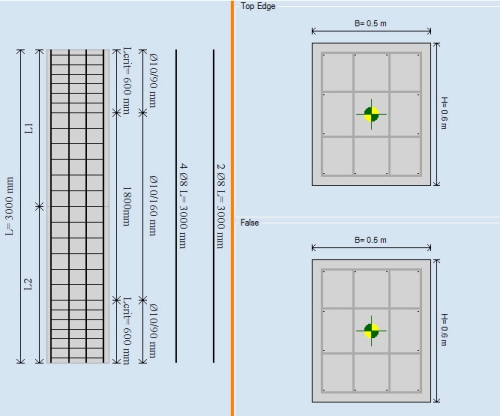 L= 3000 mm
L1
L2
Lcrit= 600 mm
1800mm
Lcrit= 600 mm
Ø10/90 mm
Ø10/160 mm
Ø10/90 mm
4 Ø8 L= 3000 mm
2 Ø8 L= 3000 mm

Top Edge
B= 0.5 m
H= 0.6 m

False
B= 0.5 m
H= 0.6 m